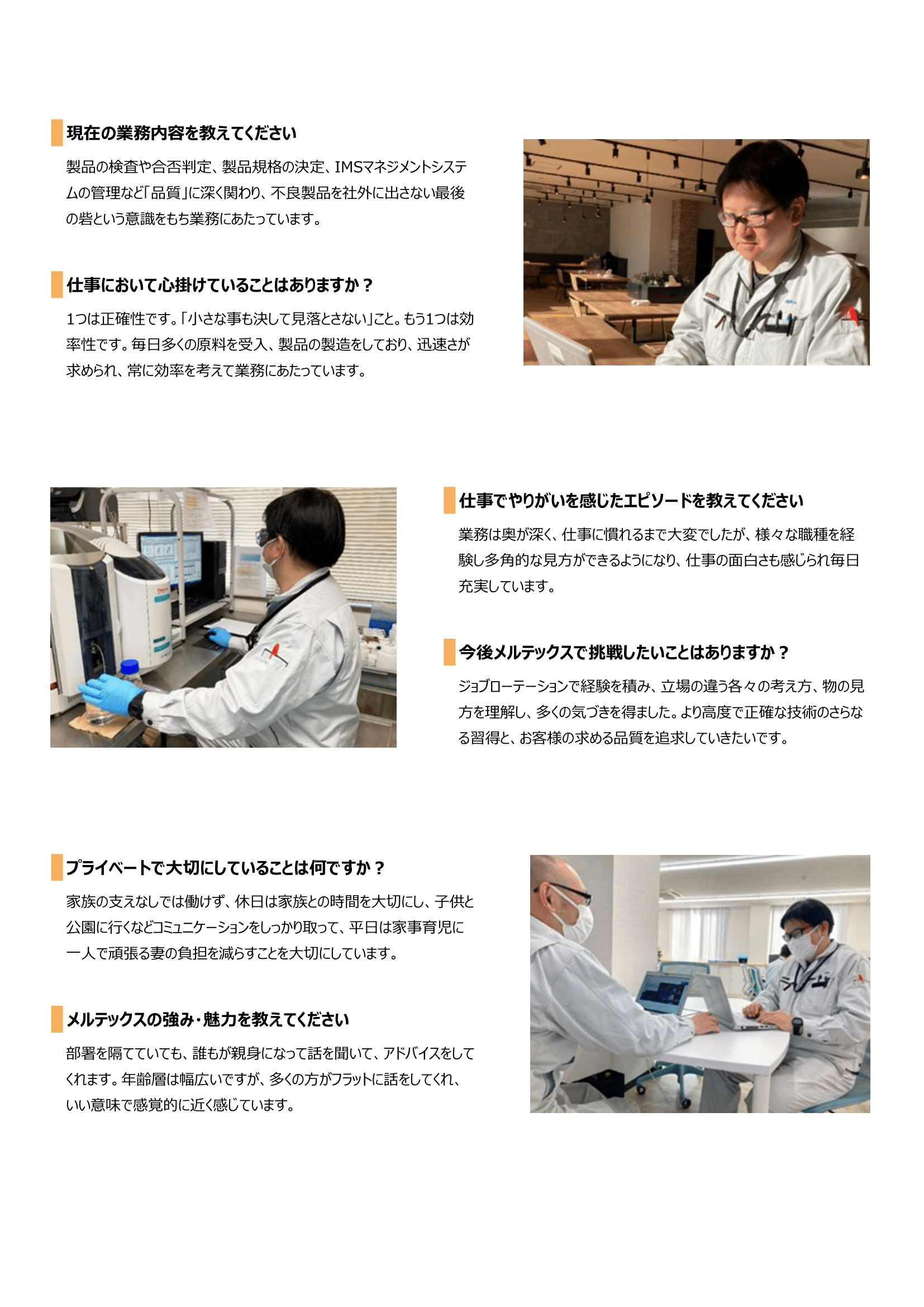 現在の業務内容を教えてください

製品の検査や合否判定、製品規格の決定、IMSマネジメントシステムの管理など「品質」に深く関わり、不良製品を社外に出さない最後の砦という意識をもち業務にあたっています。

仕事において心掛けていることはありますか？

1つは正確性です。「小さな事も決して見落とさない」こと。もう1つは効率性です。毎日多くの原料を受入、製品の製造をしており、迅速さが求められ、常に効率を考えて業務にあたっています。

仕事でやりがいを感じたエピソードを教えてください

業務は奥が深く、仕事に慣れるまで大変でしたが、様々な職種を経験し多角的な見方ができるようになり、仕事の面白さも感じられ毎日充実しています。

今後メルテックスで挑戦したいことはありますか？

ジョブローテーションで経験を積み、立場の違う各々の考え方、物の見方を理解し、多くの気づきを得ました。より高度で正確な技術のさらなる習得と、お客様の求める品質を追求していきたいです。

プライベートで大切にしていることは何ですか？

家族の支えなしでは働けず、休日は家族との時間を大切にし、子供と公園に行くなどコミュニケーションをしっかり取って、平日は家事育児に一人で頑張る妻の負担を減らすことを大切にしています。

メルテックスの強み・魅力を教えてください

部署を隔てていても、誰もが親身になって話を聞いて、アドバイスをしてくれます。年齢層は幅広いですが、多くの方がフラットに話をしてくれ、いい意味で感覚的に近く感じています。