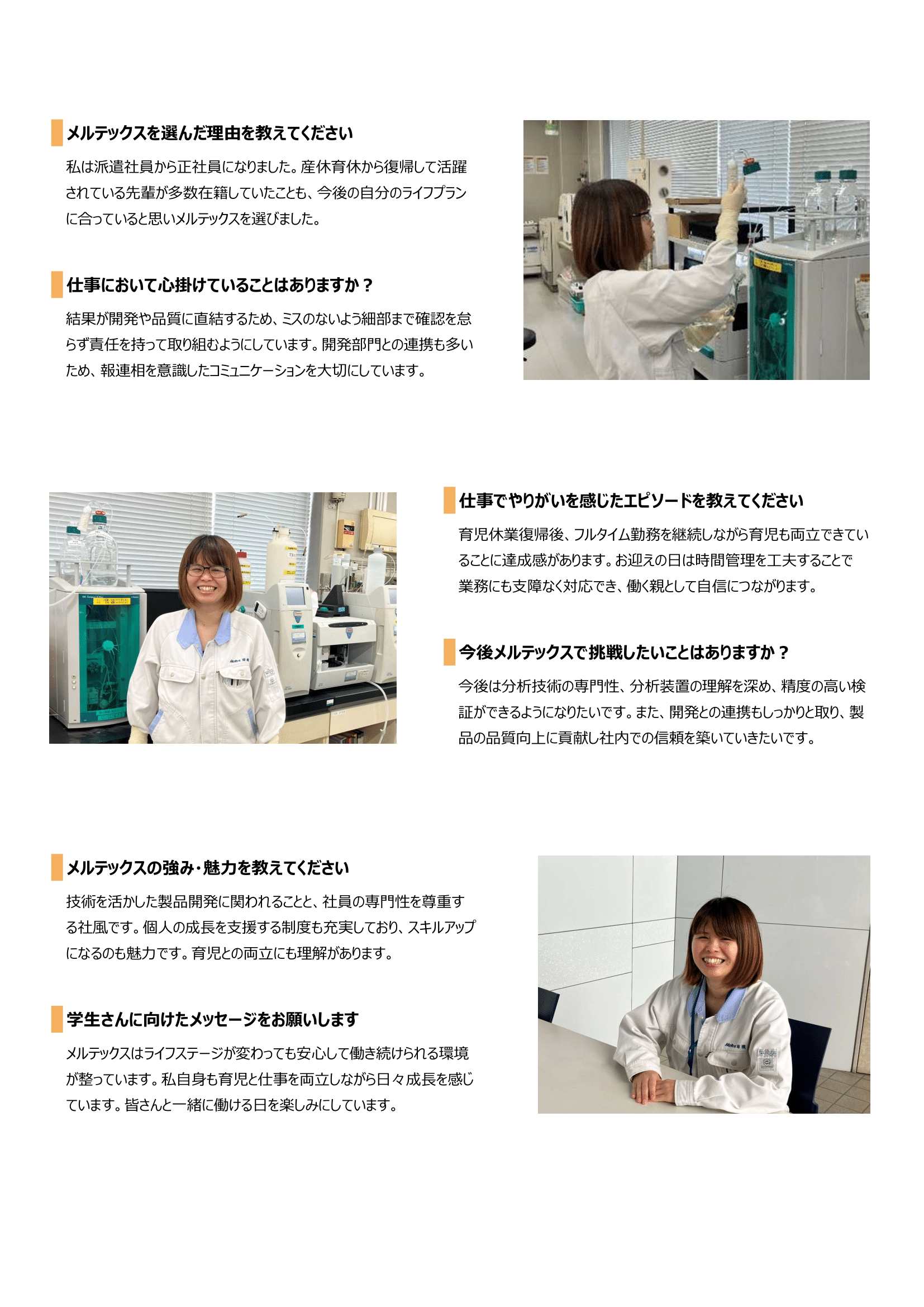 メルテックスを選んだ理由を教えてください

私は派遣社員から正社員になりました。産休育休から復帰して活躍されている先輩が多数在籍していたことも、今後の自分のライフプランに合っていると思いメルテックスを選びました。

仕事において心掛けていることはありますか？

結果が開発や品質に直結するため、ミスのないよう細部まで確認を怠らず責任を持って取り組むようにしています。開発部門との連携も多いため、報連相を意識したコミュニケーションを大切にしています。

仕事でやりがいを感じたエピソードを教えてください

育児休業復帰後、フルタイム勤務を継続しながら育児も両立できていることに達成感があります。お迎えの日は時間管理を工夫することで業務にも支障なく対応でき、働く親として自信につながります。

今後メルテックスで挑戦したいことはありますか？

今後は分析技術の専門性、分析装置の理解を深め、精度の高い検証ができるようになりたいです。また、開発との連携もしっかりと取り、製品の品質向上に貢献し社内での信頼を築いていきたいです。

メルテックスの強み・魅力を教えてください

技術を活かした製品開発に関われることと、社員の専門性を尊重する社風です。個人の成長を支援する制度も充実しており、スキルアップになるのも魅力です。育児との両立にも理解があります。

学生さんに向けたメッセージをお願いします

メルテックスはライフステージが変わっても安心して働き続けられる環境が整っています。私自身も育児と仕事を両立しながら日々成長を感じています。皆さんと一緒に働ける日を楽しみにしています。